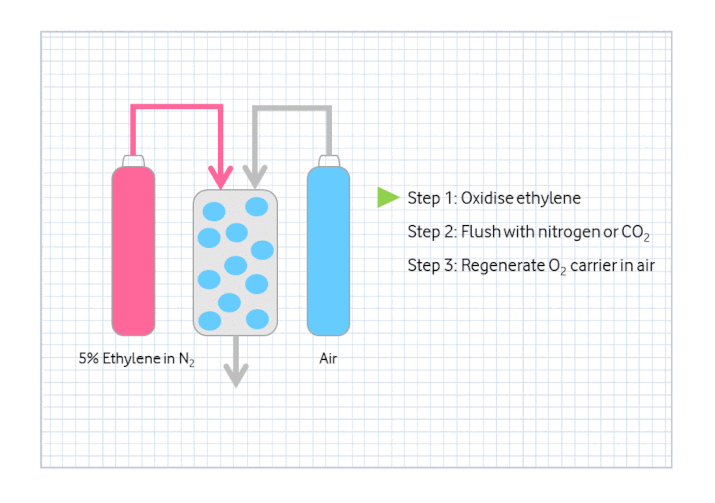 Step 1: Oxidise ethylene

Step 2: Flush with nitrogen or $CO_2$

Step 3: Regenerate $O_2$ carrier in air

5% Ethylene in $N_2$

Air